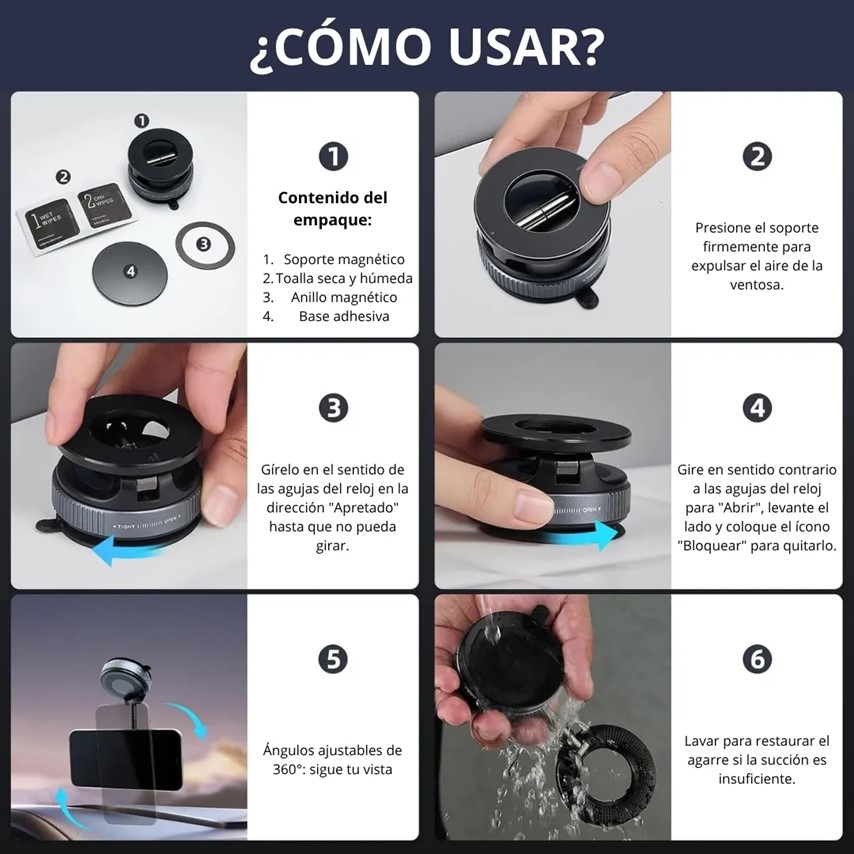 ¿CÓMO USAR?

1
2
1 WET WIPES
2 DRY WIPES
3
4

1

Contenido del empaque:

1. Soporte magnético
2. Toalla seca y húmeda
3. Anillo magnético
4. Base adhesiva

2

Presione el soporte firmemente para expulsar el aire de la ventosa.

TIGHT OPEN

3

Gírelo en el sentido de las agujas del reloj en la dirección "Apretado" hasta que no pueda girar.

OPEN

4

Gire en sentido contrario a las agujas del reloj para "Abrir", levante el lado y coloque el ícono "Bloquear" para quitarlo.

5

Ángulos ajustables de 360°: sigue tu vista

6

Lavar para restaurar el agarre si la succión es insuficiente.